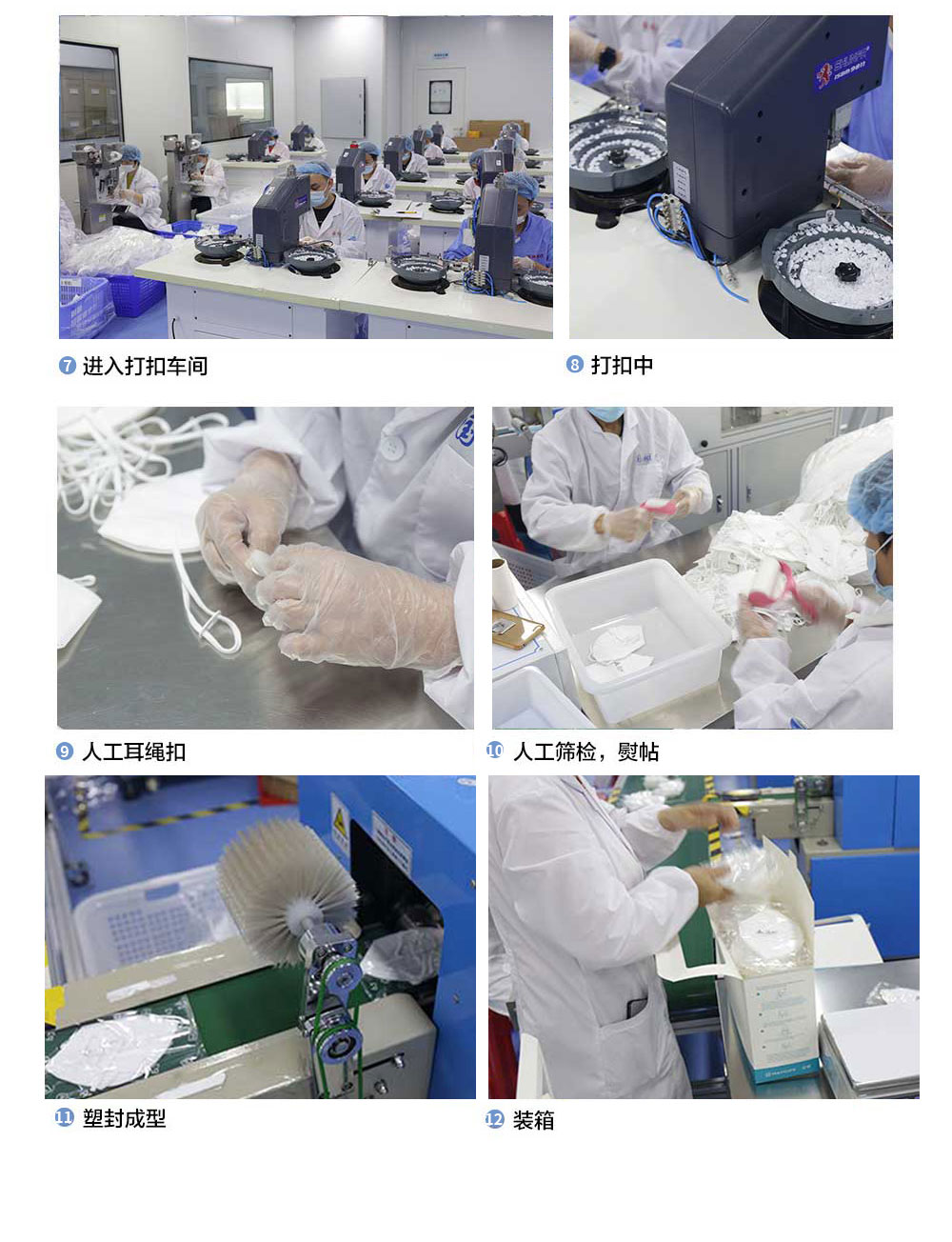 7 进入打扣车间

8 打扣中

9 人工耳绳扣

10 人工筛检，熨帖

11 塑封成型

12 装箱